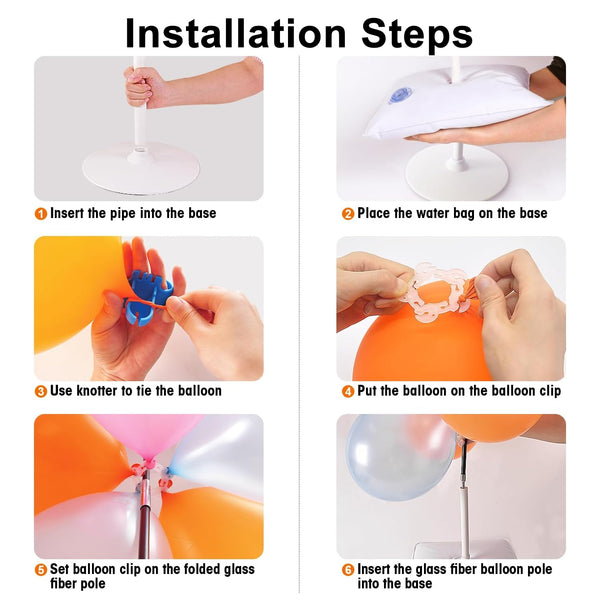 Installation Steps

1 Insert the pipe into the base

2 Place the water bag on the base

3 Use knotter to tie the balloon

4 Put the balloon on the balloon clip

5 Set balloon clip on the folded glass fiber pole

6 Insert the glass fiber balloon pole into the base