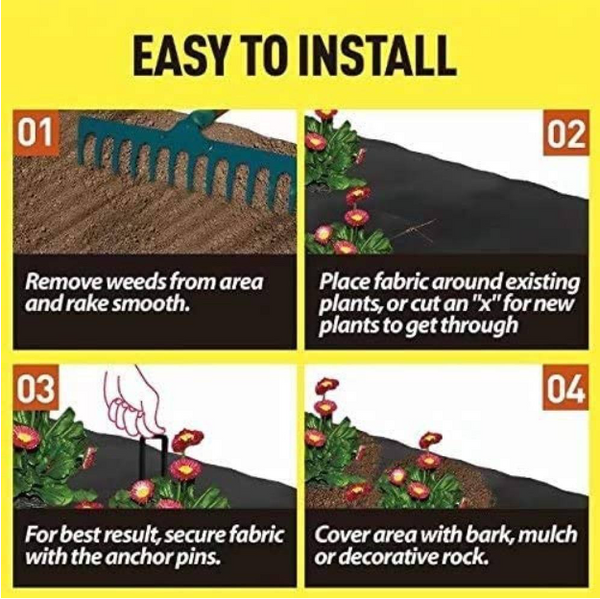 EASY TO INSTALL

01

Remove weeds from area and rake smooth.

02

Place fabric around existing plants, or cut an "x" for new plants to get through

03

For best result, secure fabric with the anchor pins.

04

Cover area with bark, mulch or decorative rock.